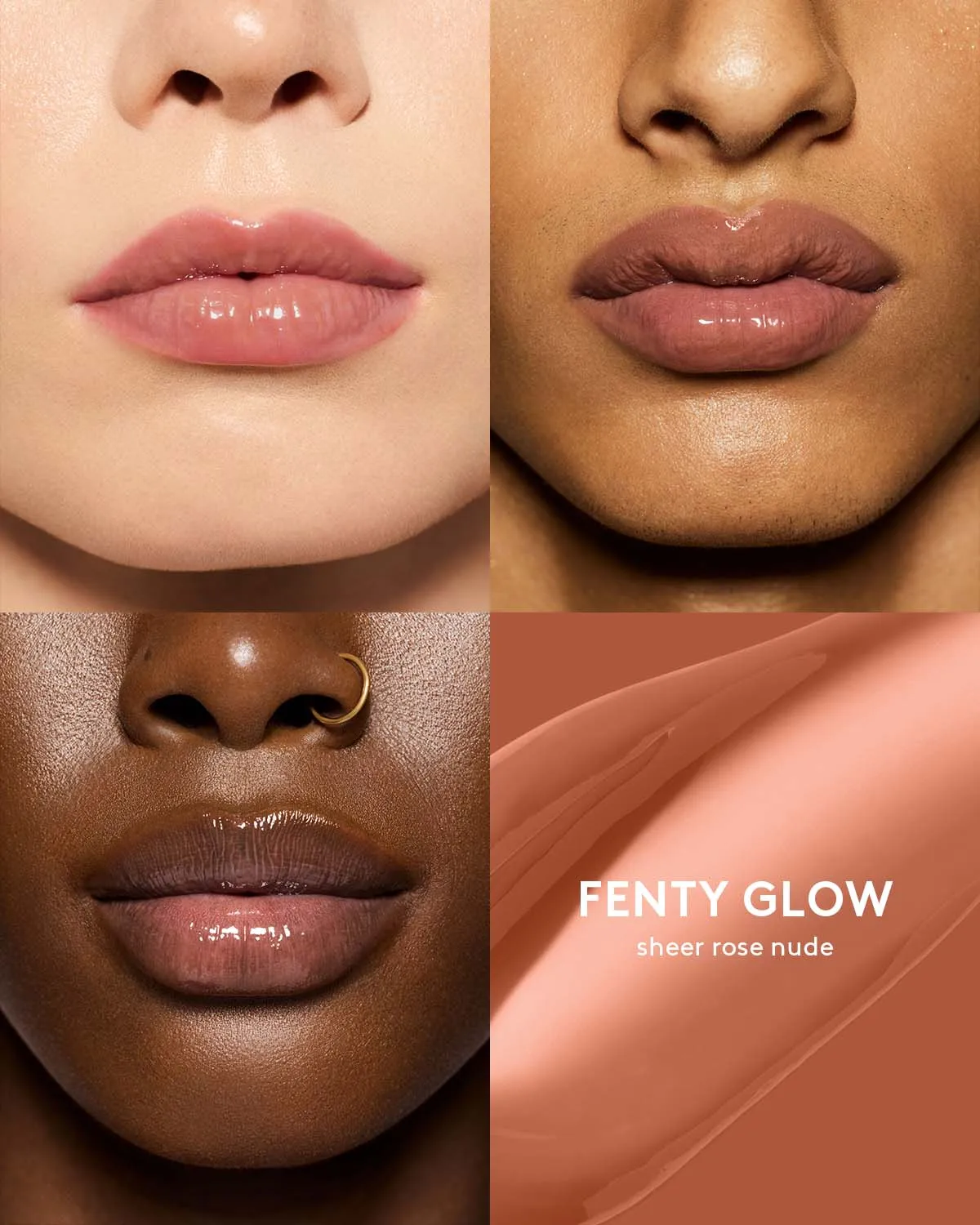 FENTY GLOW
sheer rose nude