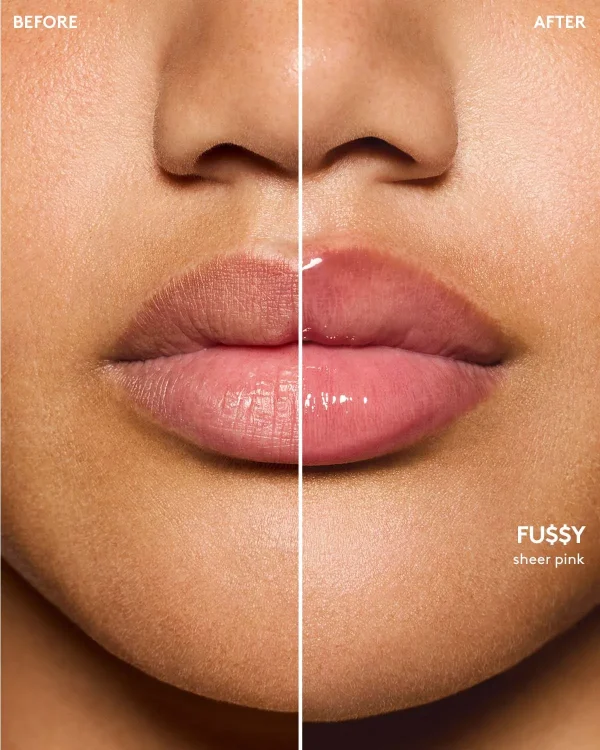 BEFORE

AFTER

FU$$Y
sheer pink