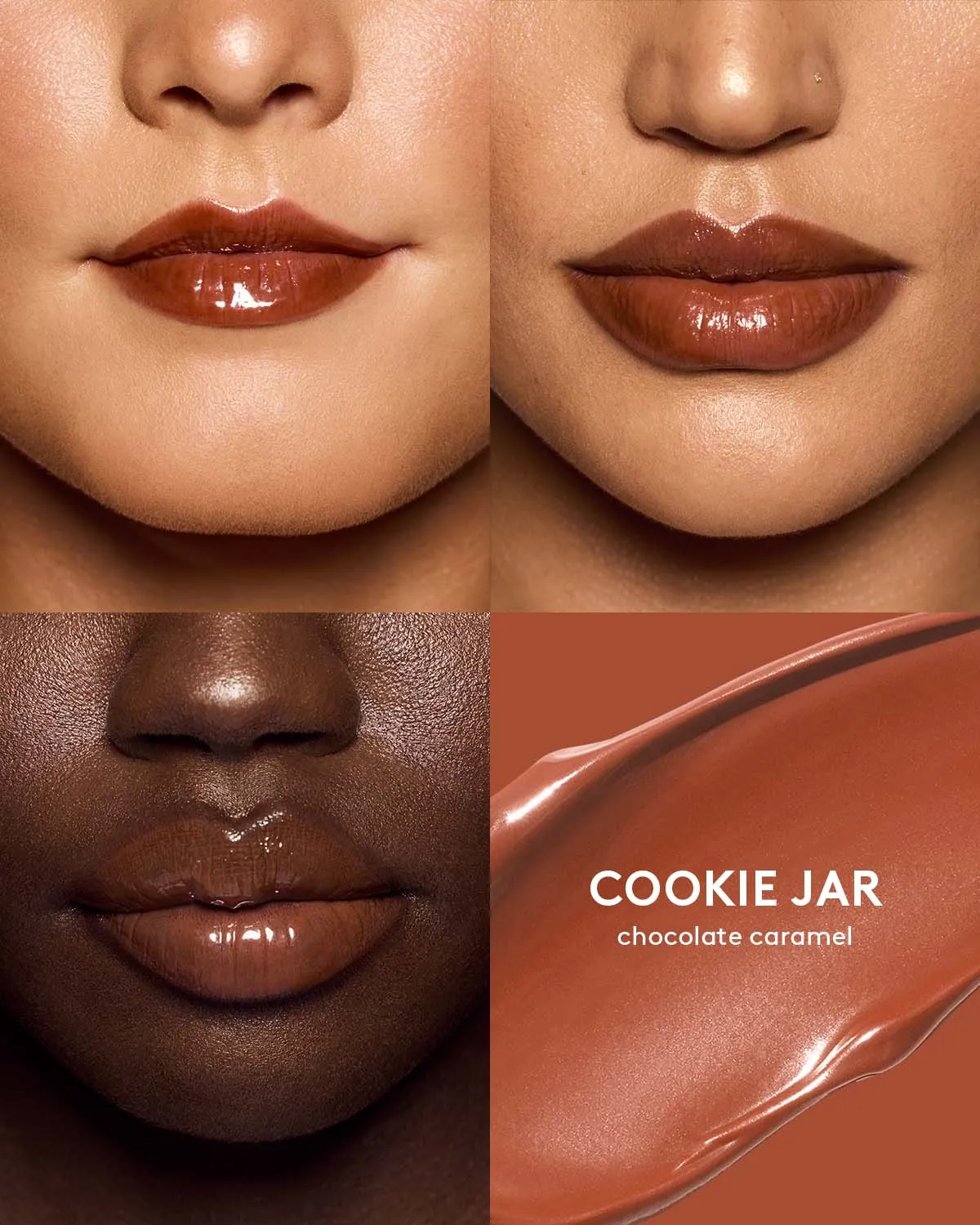 COOKIE JAR
chocolate caramel