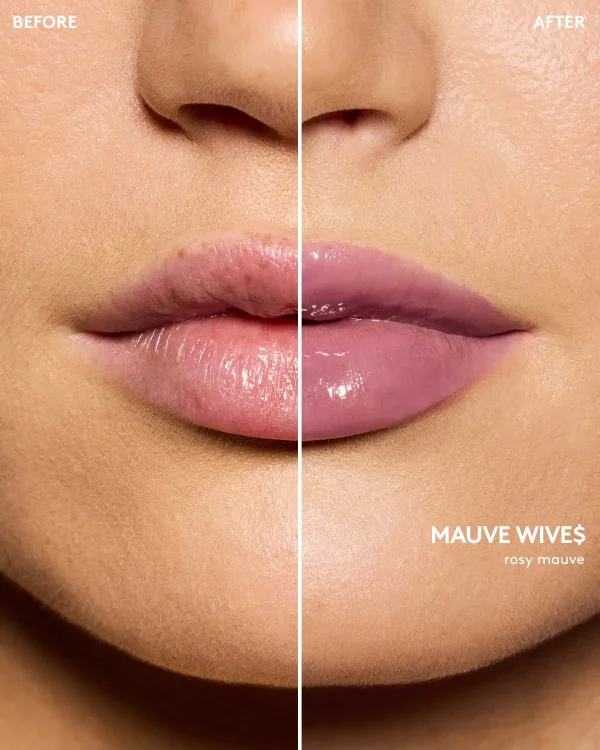 BEFORE

AFTER

MAUVE WIVE$
rosy mauve