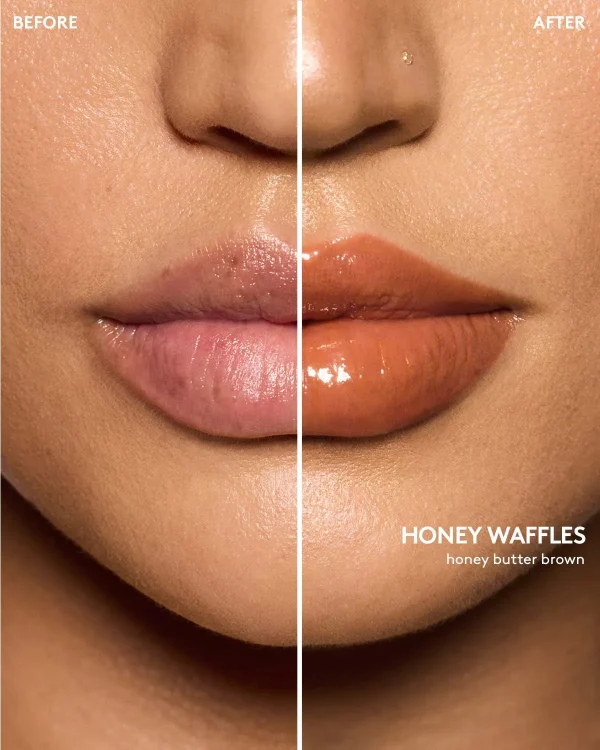 BEFORE

AFTER

HONEY WAFFLES
honey butter brown