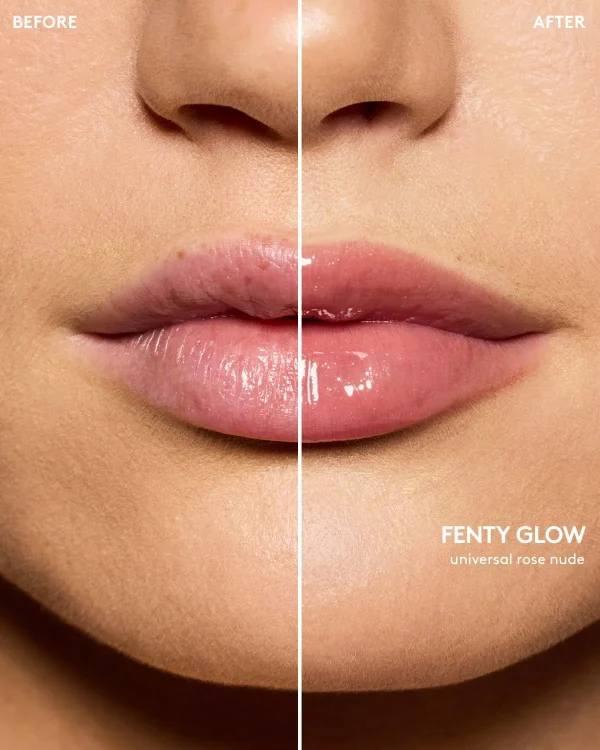 BEFORE

AFTER

FENTY GLOW
universal rose nude