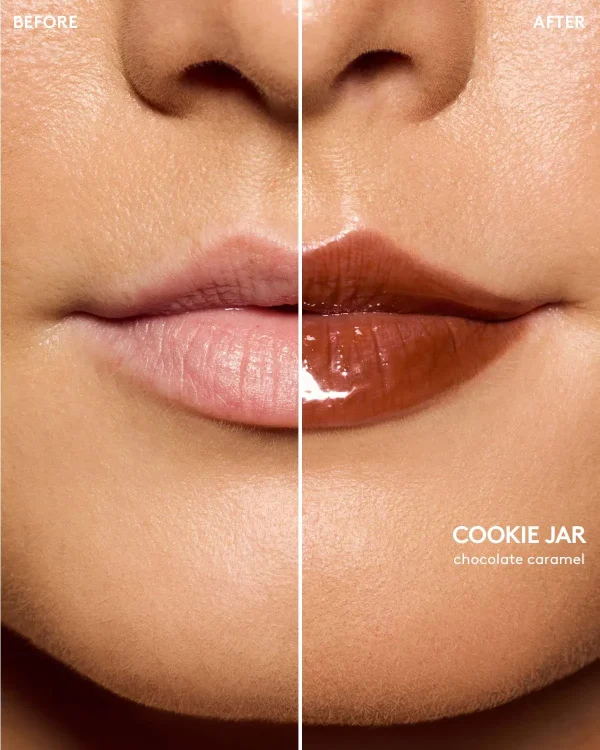 BEFORE

AFTER

COOKIE JAR
chocolate caramel