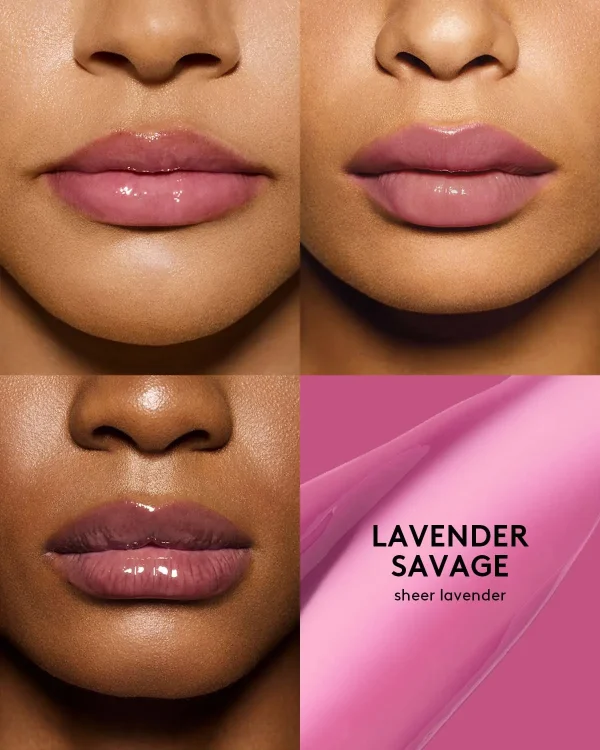 LAVENDER SAVAGE
sheer lavender