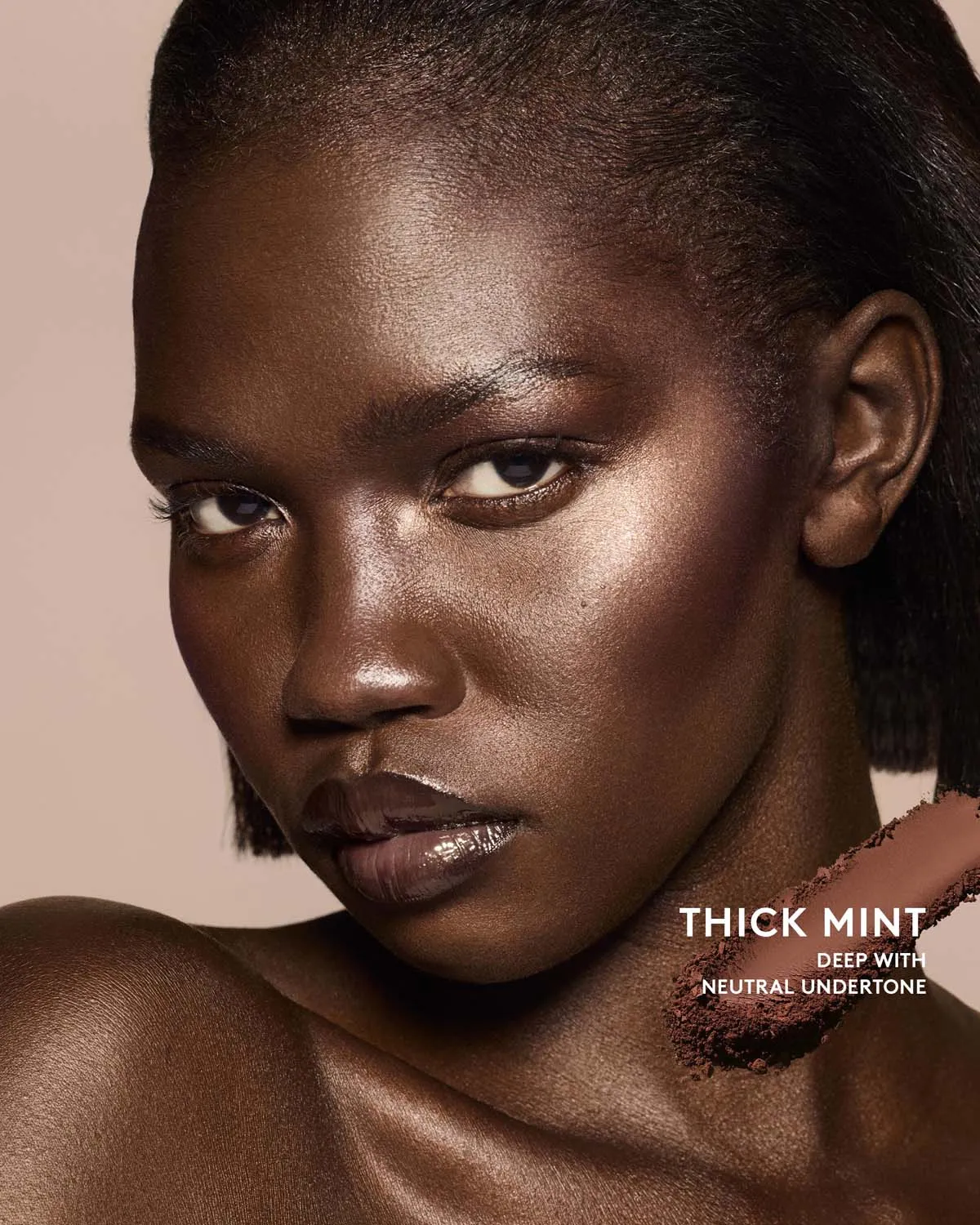 THICK MINT
DEEP WITH NEUTRAL UNDERTONE