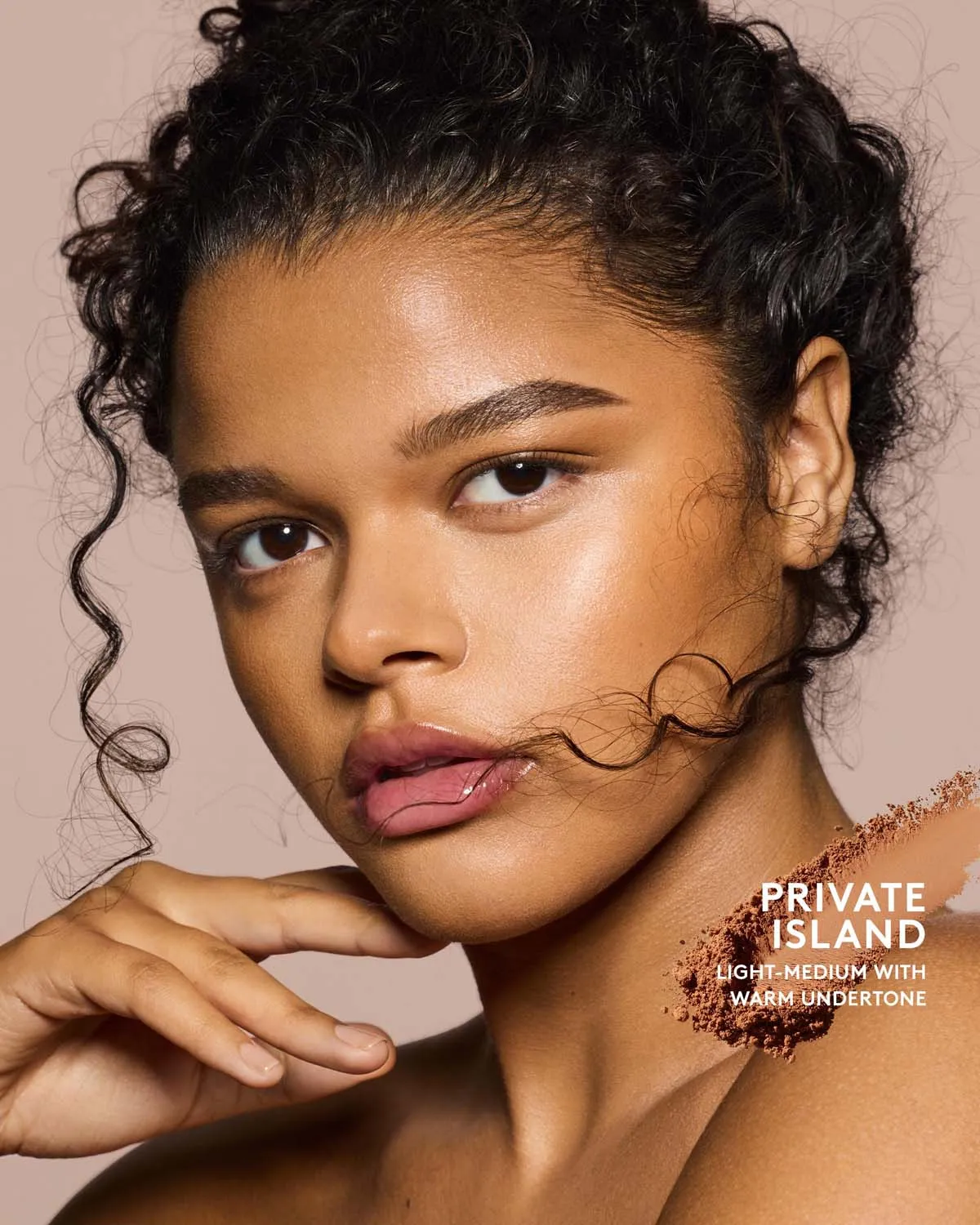 PRIVATE ISLAND
LIGHT-MEDIUM WITH WARM UNDERTONE