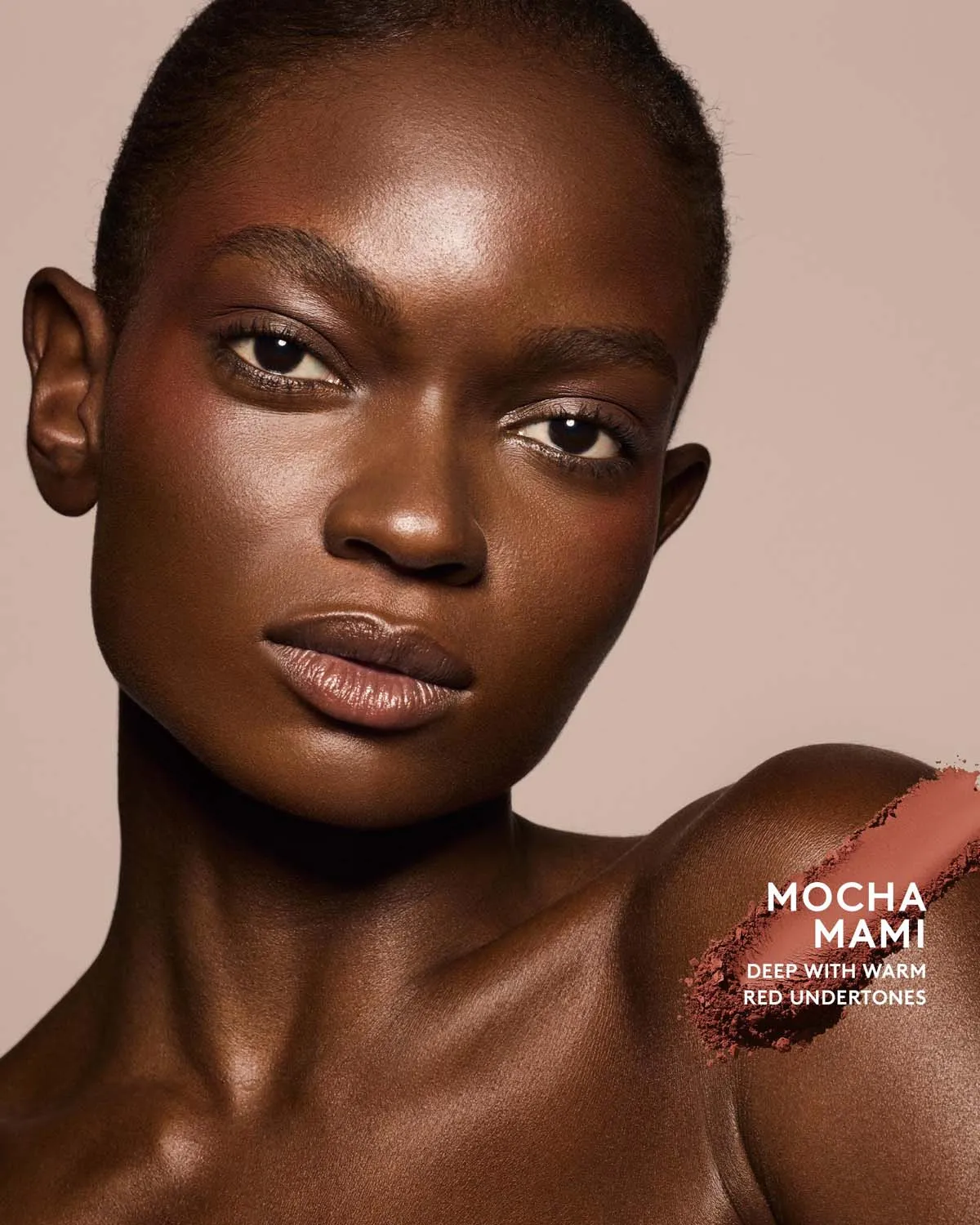 MOCHA MAMI
DEEP WITH WARM RED UNDERTONES