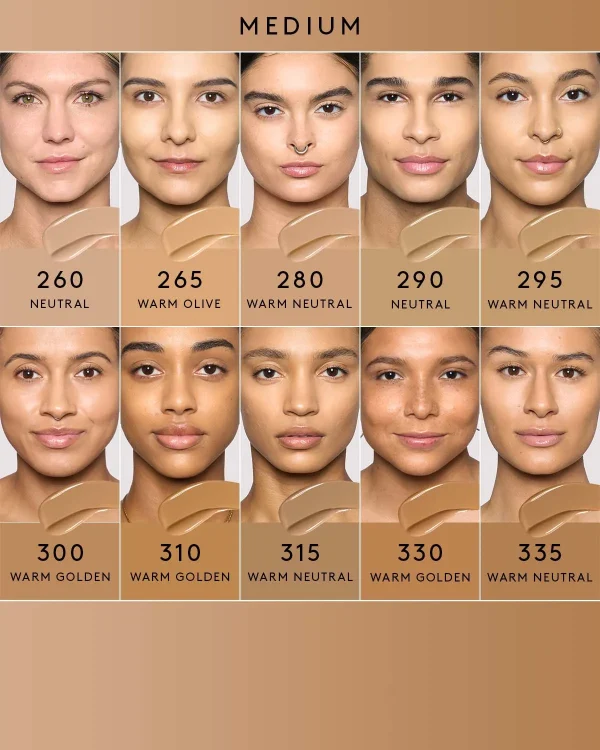 MEDIUM

260
NEUTRAL

265
WARM OLIVE

280
WARM NEUTRAL

290
NEUTRAL

295
WARM NEUTRAL

300
WARM GOLDEN

310
WARM GOLDEN

315
WARM NEUTRAL

330
WARM GOLDEN

335
WARM NEUTRAL