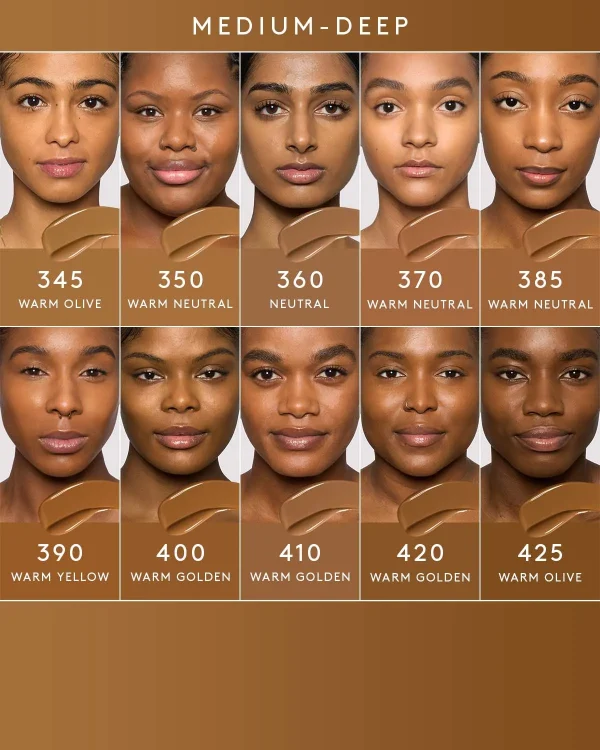 MEDIUM-DEEP

345
WARM OLIVE

350
WARM NEUTRAL

360
NEUTRAL

370
WARM NEUTRAL

385
WARM NEUTRAL

390
WARM YELLOW

400
WARM GOLDEN

410
WARM GOLDEN

420
WARM GOLDEN

425
WARM OLIVE