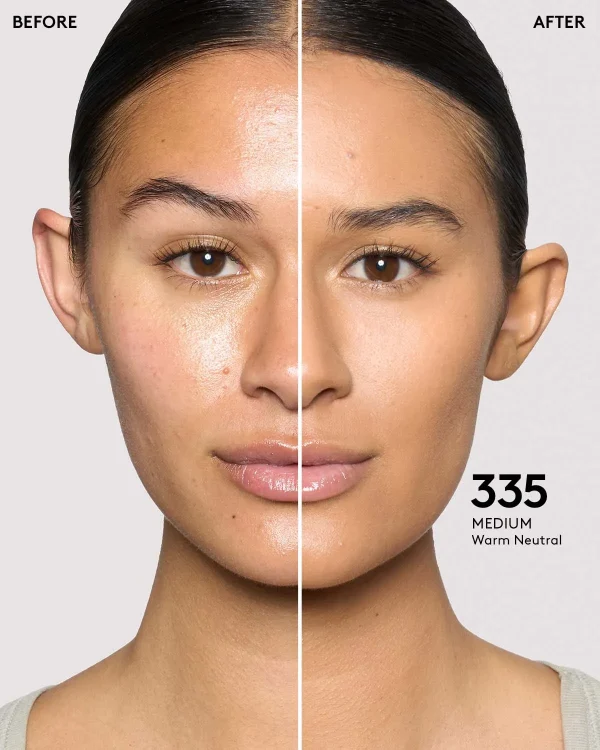 BEFORE

AFTER

335
MEDIUM
Warm Neutral