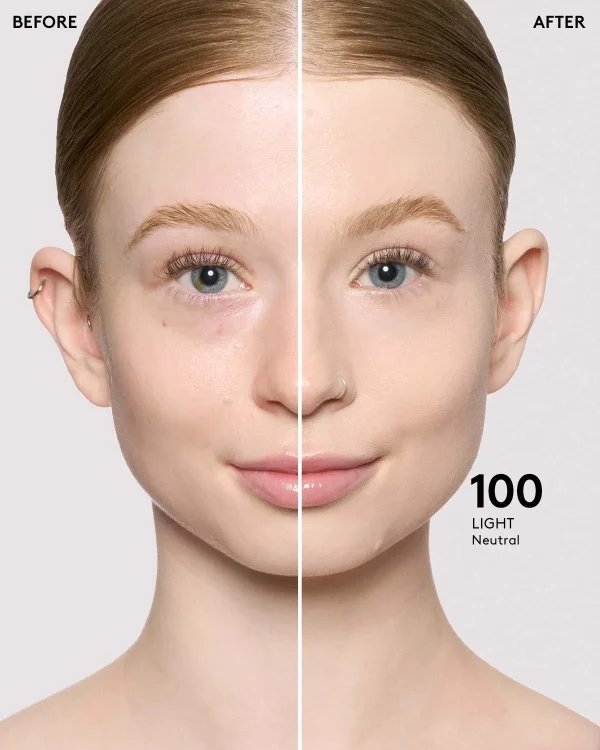 BEFORE

AFTER

100
LIGHT
Neutral