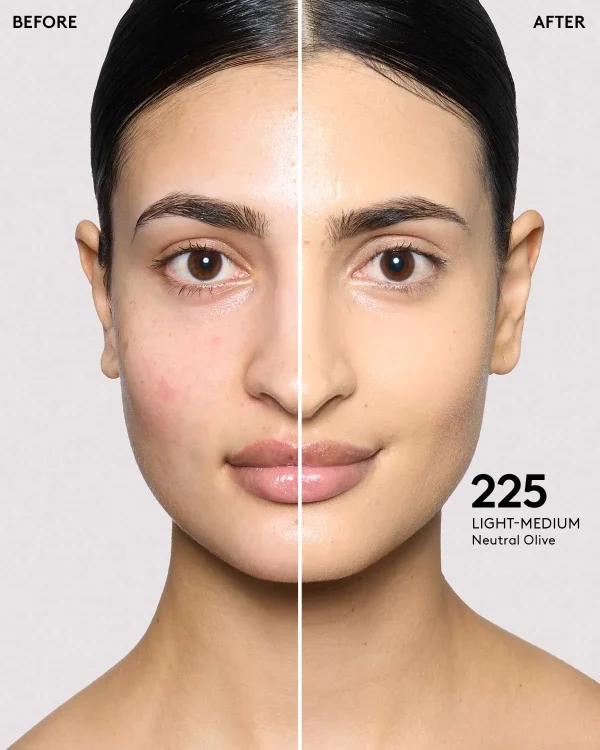 BEFORE

AFTER

225
LIGHT-MEDIUM
Neutral Olive