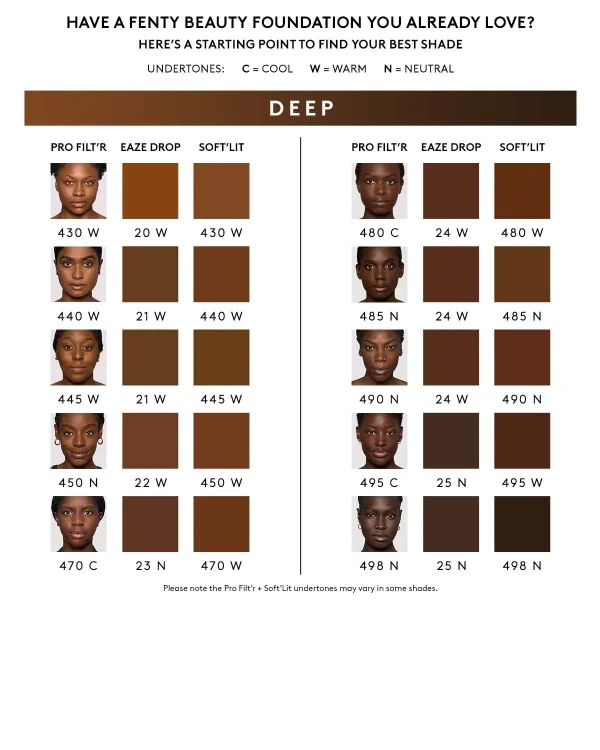 HAVE A FENTY BEAUTY FOUNDATION YOU ALREADY LOVE?
HERE'S A STARTING POINT TO FIND YOUR BEST SHADE

UNDERTONES: C = COOL W = WARM N = NEUTRAL

DEEP

| PRO FILT'R | EAZE DROP | SOFT'LIT |
|---|---|---|
| 430 W | 20 W | 430 W |
| 440 W | 21 W | 440 W |
| 445 W | 21 W | 445 W |
| 450 N | 22 W | 450 W |
| 470 C | 23 N | 470 W |

| PRO FILT'R | EAZE DROP | SOFT'LIT |
|---|---|---|
| 480 C | 24 W | 480 W |
| 485 N | 24 W | 485 N |
| 490 N | 24 W | 490 N |
| 495 C | 25 N | 495 W |
| 498 N | 25 N | 498 N |

Please note the Pro Filt'r + Soft'Lit undertones may vary in some shades.