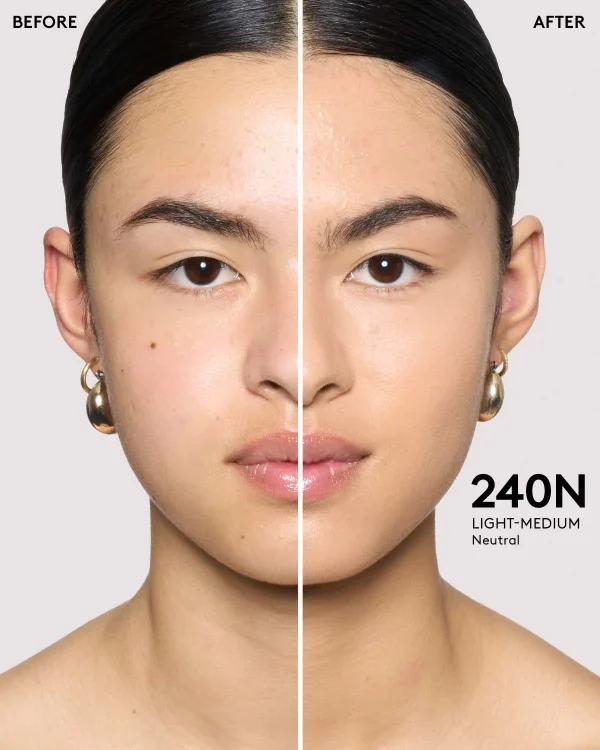 BEFORE

AFTER

240N
LIGHT-MEDIUM
Neutral