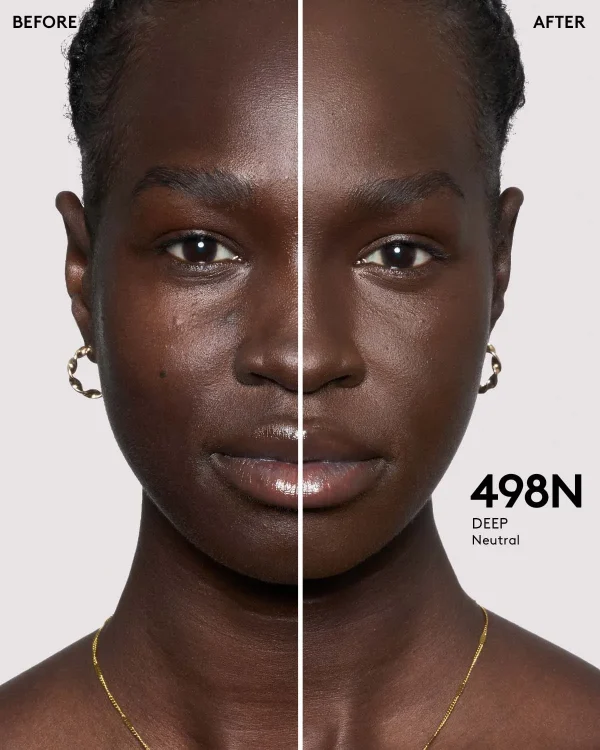 BEFORE

AFTER

498N
DEEP
Neutral