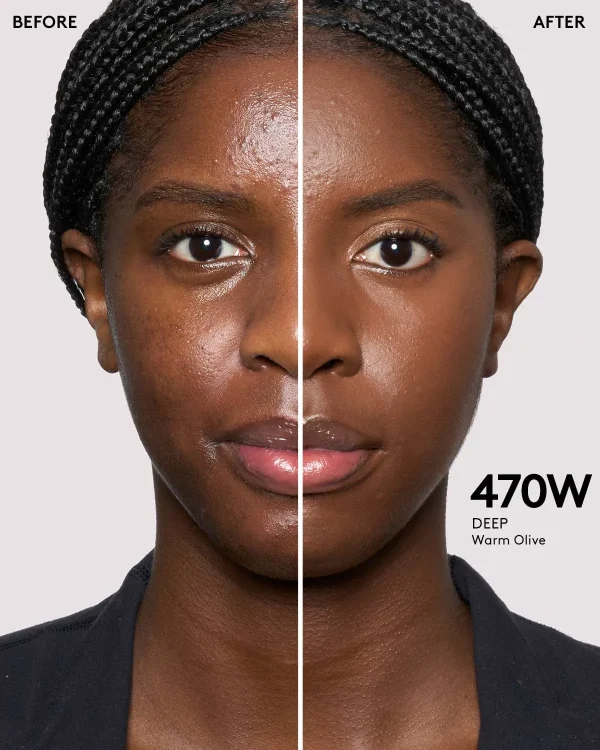 BEFORE

AFTER

470W

DEEP
Warm Olive