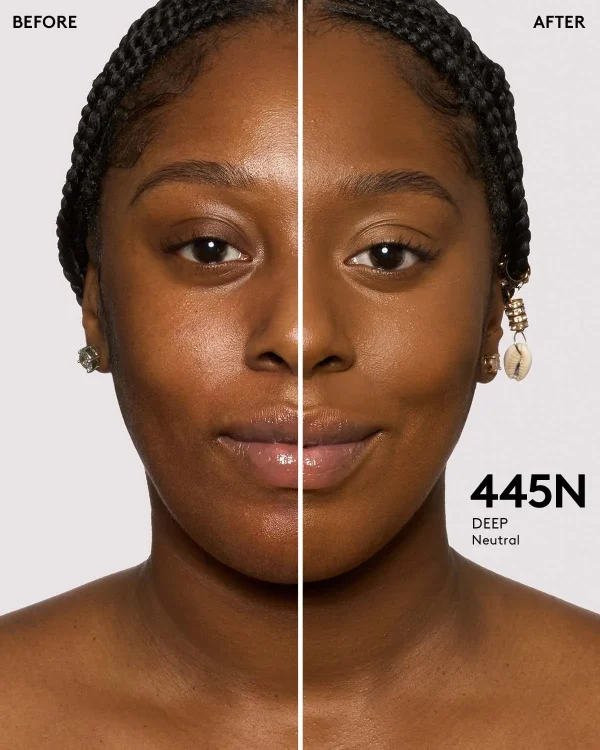 BEFORE

AFTER

445N
DEEP
Neutral