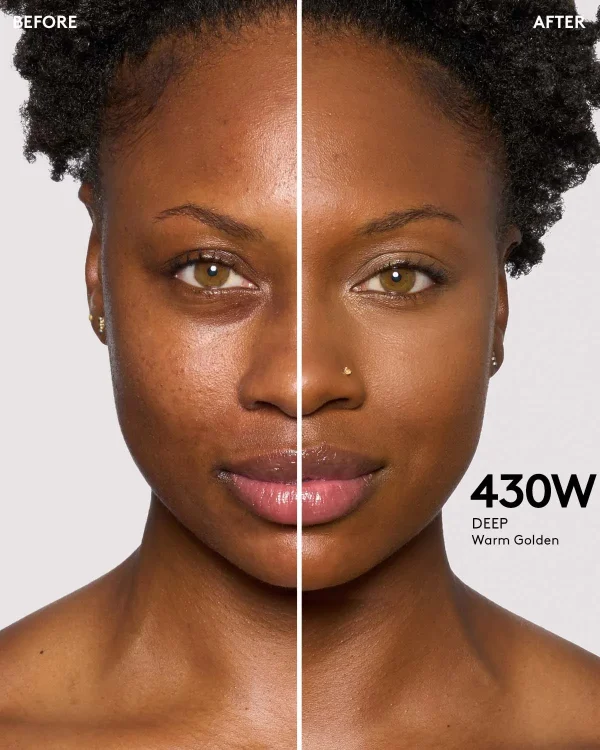 BEFORE

AFTER

430W
DEEP
Warm Golden