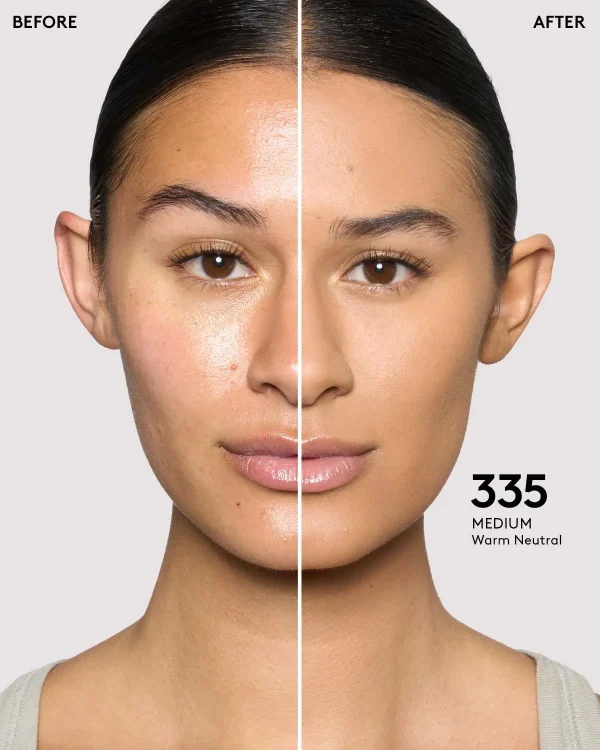 BEFORE

AFTER

335
MEDIUM
Warm Neutral