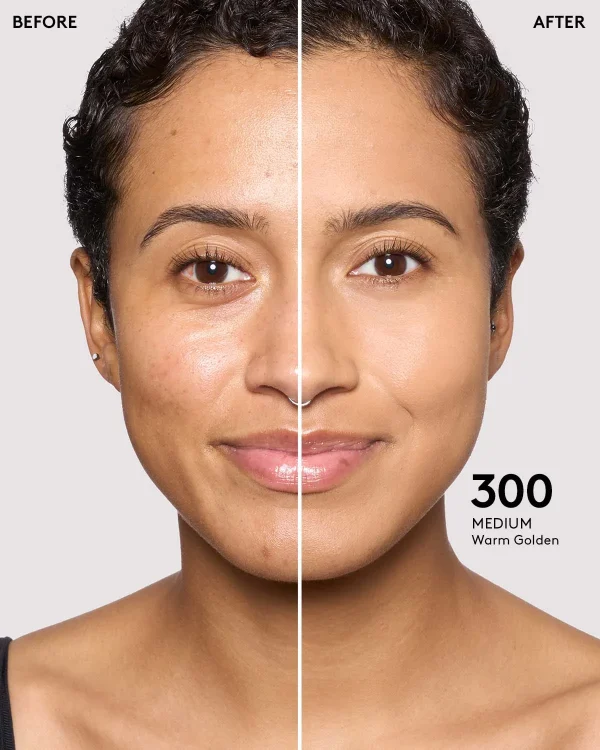 BEFORE

AFTER

300
MEDIUM
Warm Golden