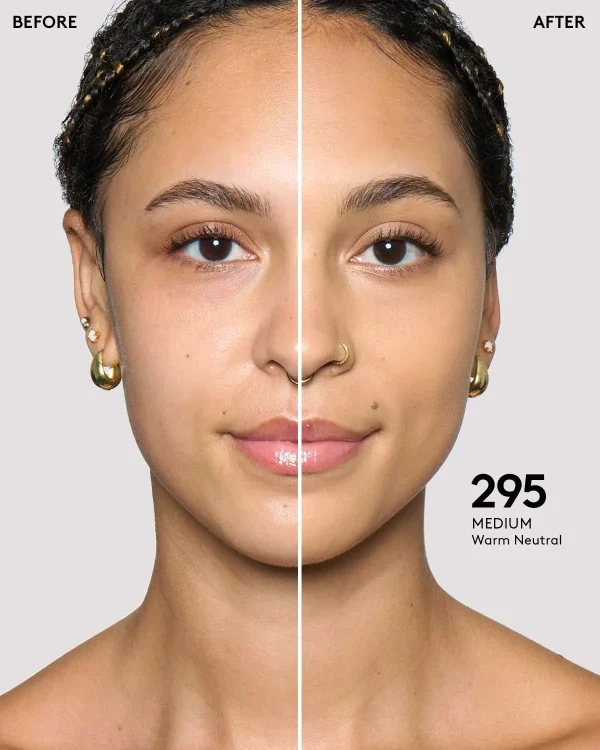 BEFORE

AFTER

295
MEDIUM
Warm Neutral