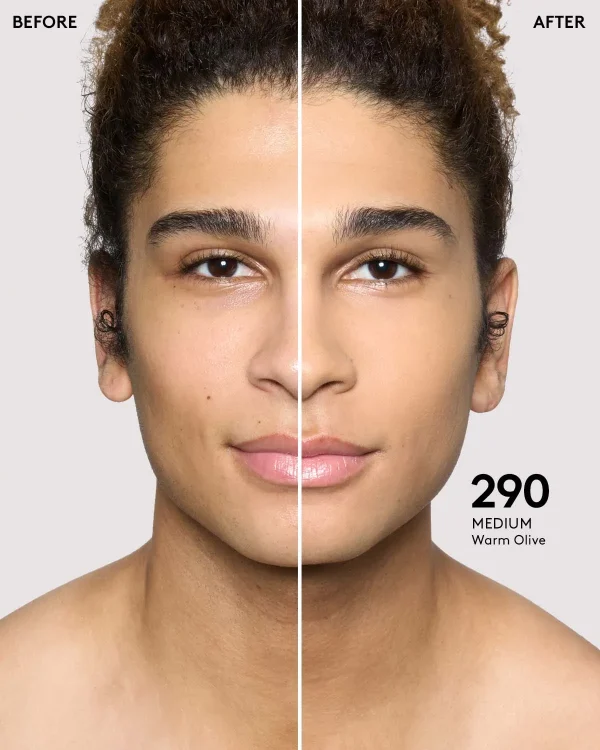 BEFORE

AFTER

290
MEDIUM
Warm Olive