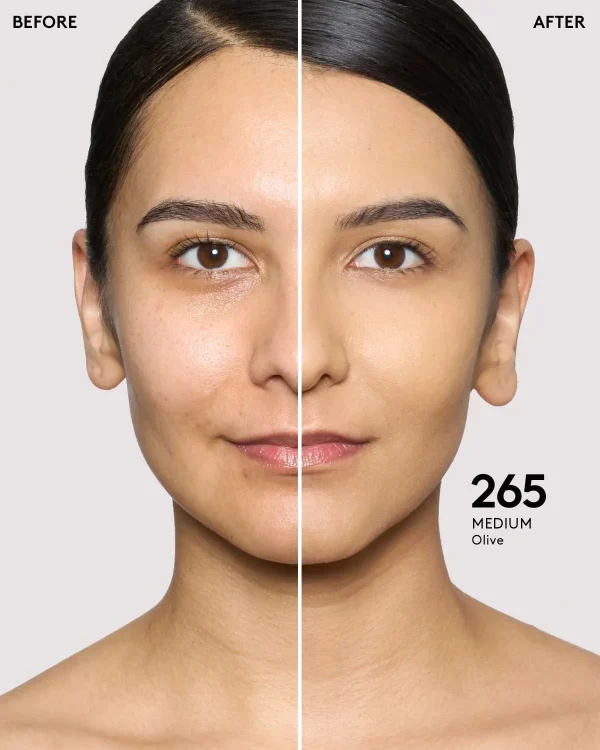 BEFORE

AFTER

265
MEDIUM
Olive