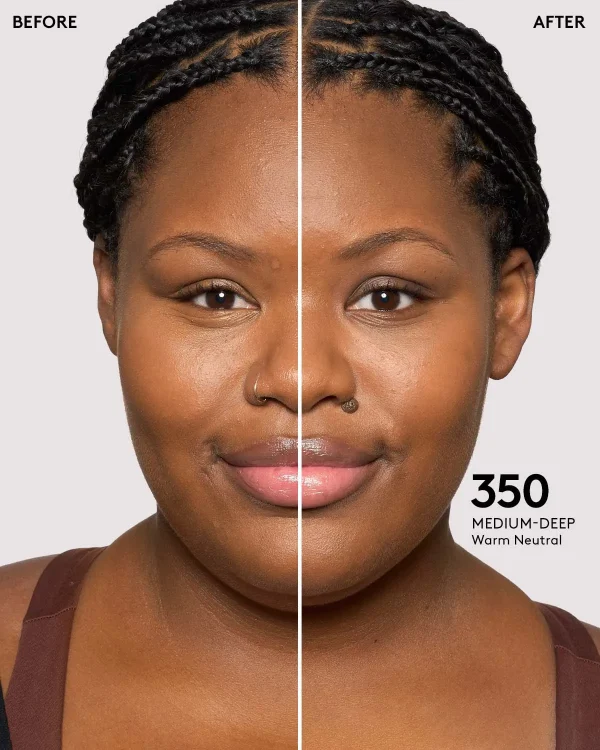 BEFORE

AFTER

350
MEDIUM-DEEP
Warm Neutral