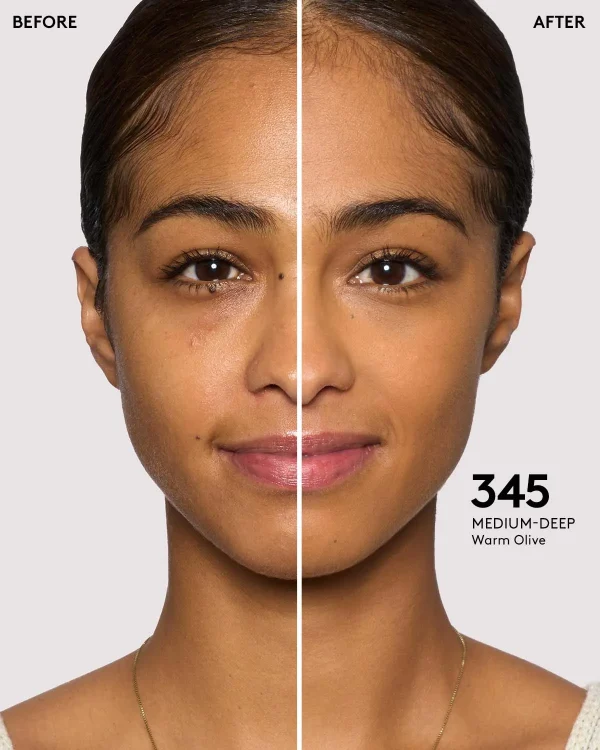 BEFORE

AFTER

345
MEDIUM-DEEP
Warm Olive