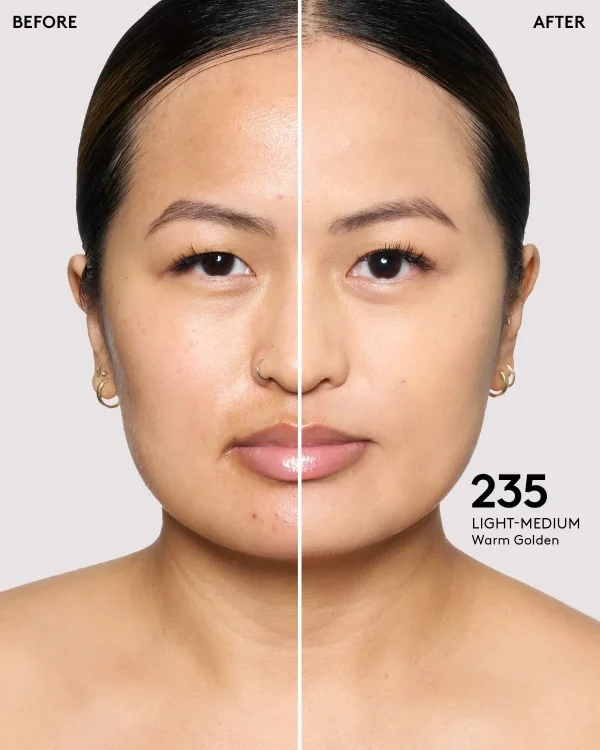 BEFORE

AFTER

235
LIGHT-MEDIUM
Warm Golden