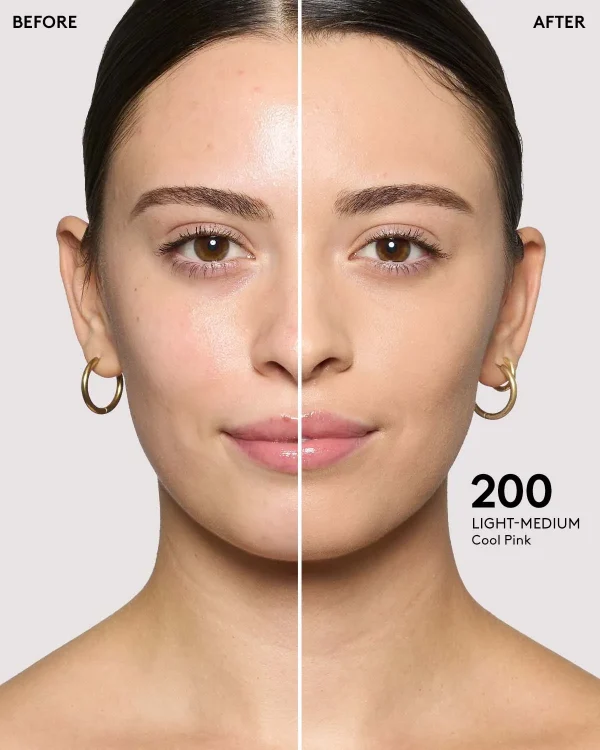 BEFORE

AFTER

200
LIGHT-MEDIUM
Cool Pink