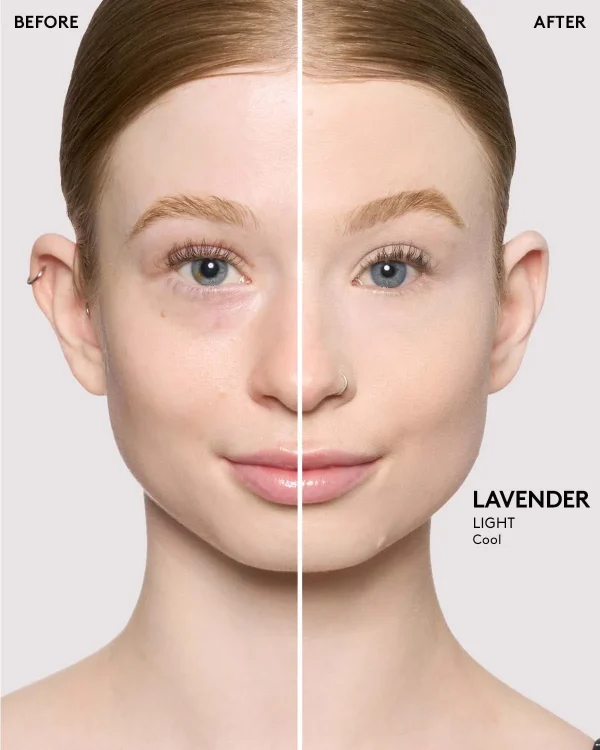 BEFORE

AFTER

LAVENDER
LIGHT
Cool