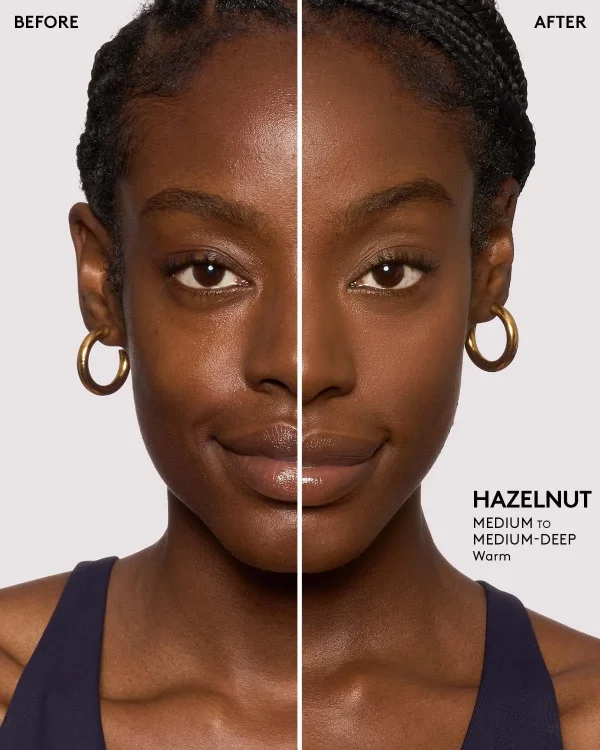 BEFORE

AFTER

HAZELNUT
MEDIUM TO MEDIUM-DEEP
Warm