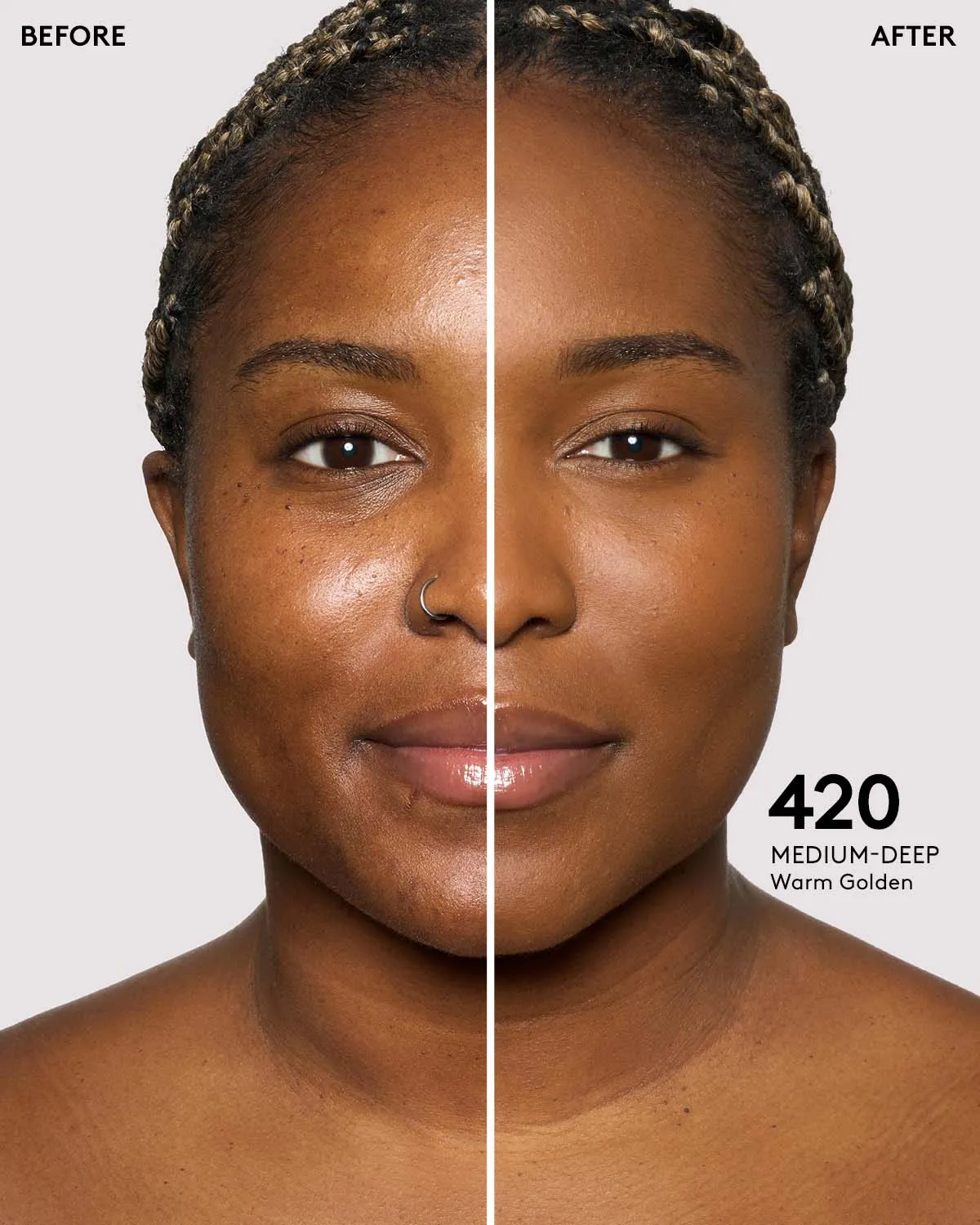 BEFORE

AFTER

420
MEDIUM-DEEP
Warm Golden