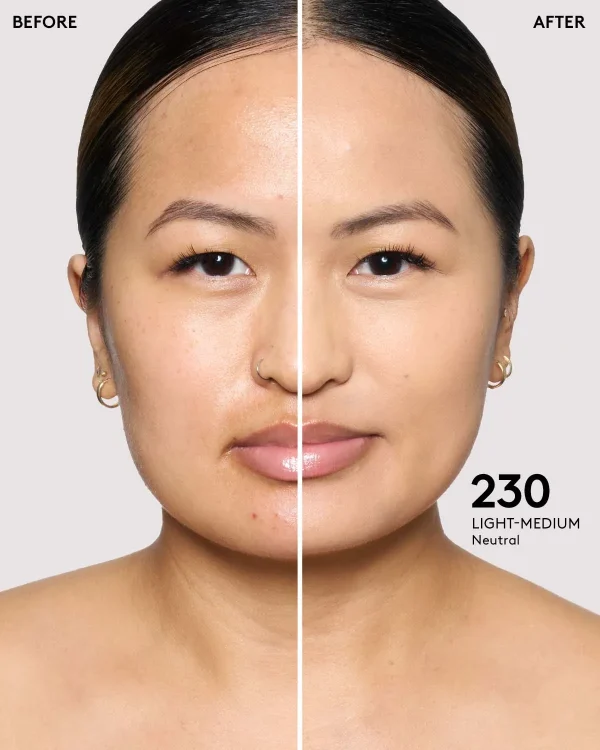 BEFORE

AFTER

230
LIGHT-MEDIUM
Neutral