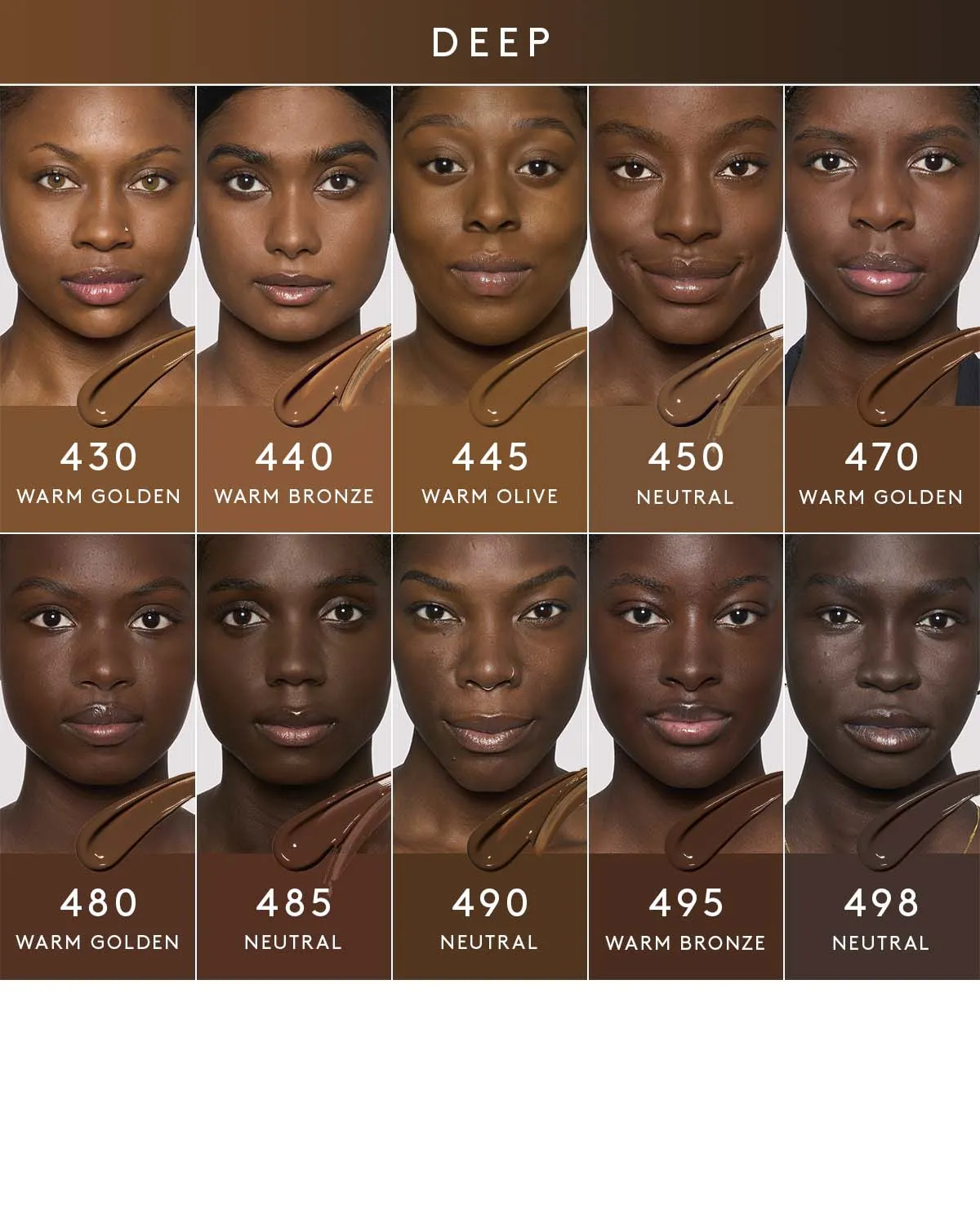 DEEP

430
WARM GOLDEN

440
WARM BRONZE

445
WARM OLIVE

450
NEUTRAL

470
WARM GOLDEN

480
WARM GOLDEN

485
NEUTRAL

490
NEUTRAL

495
WARM BRONZE

498
NEUTRAL