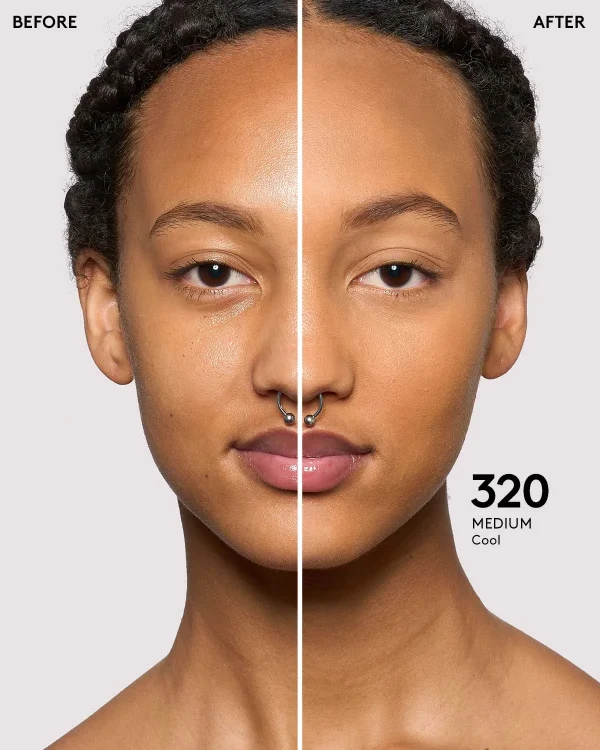 BEFORE

AFTER

320
MEDIUM
Cool