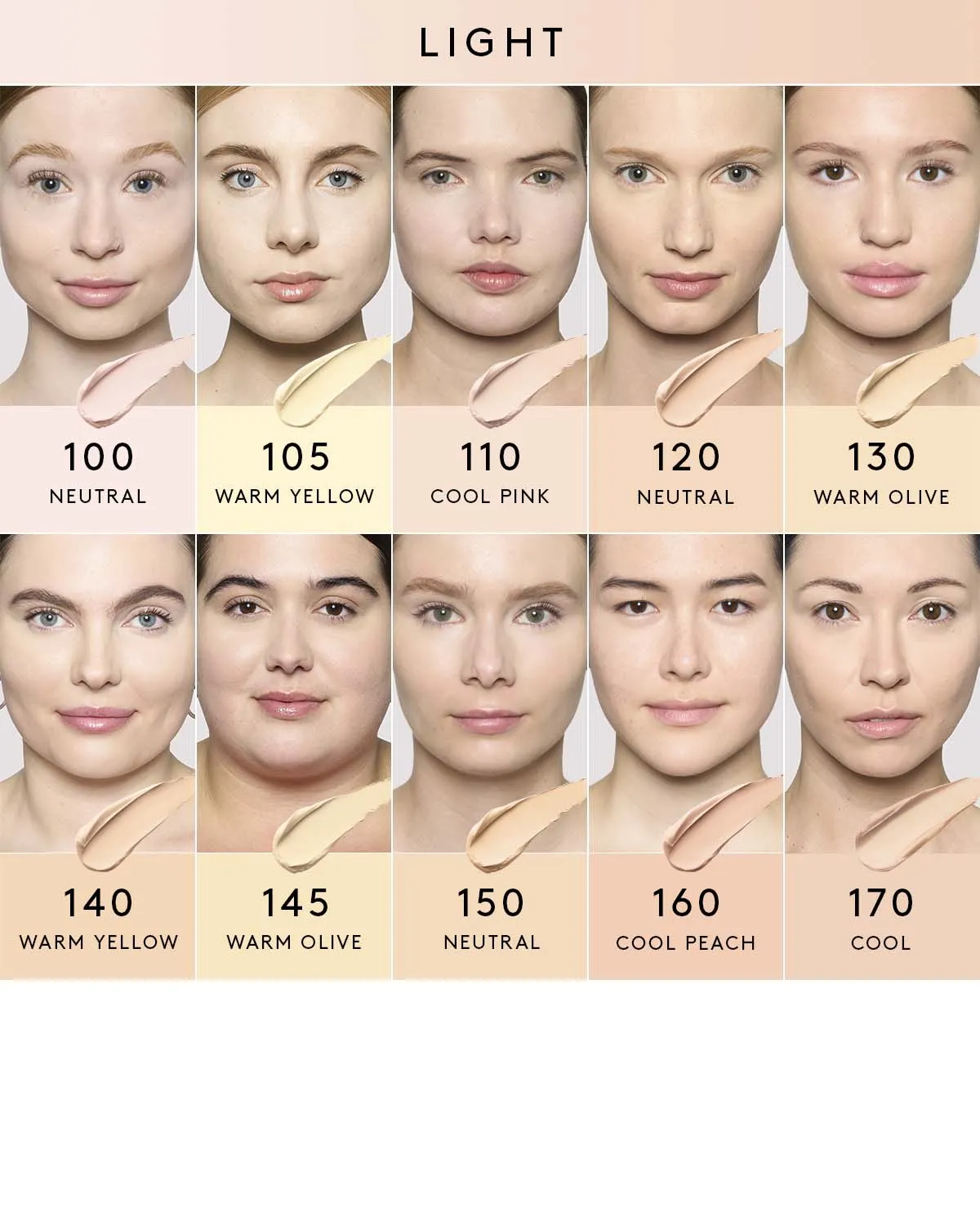 LIGHT

100
NEUTRAL

105
WARM YELLOW

110
COOL PINK

120
NEUTRAL

130
WARM OLIVE

140
WARM YELLOW

145
WARM OLIVE

150
NEUTRAL

160
COOL PEACH

170
COOL