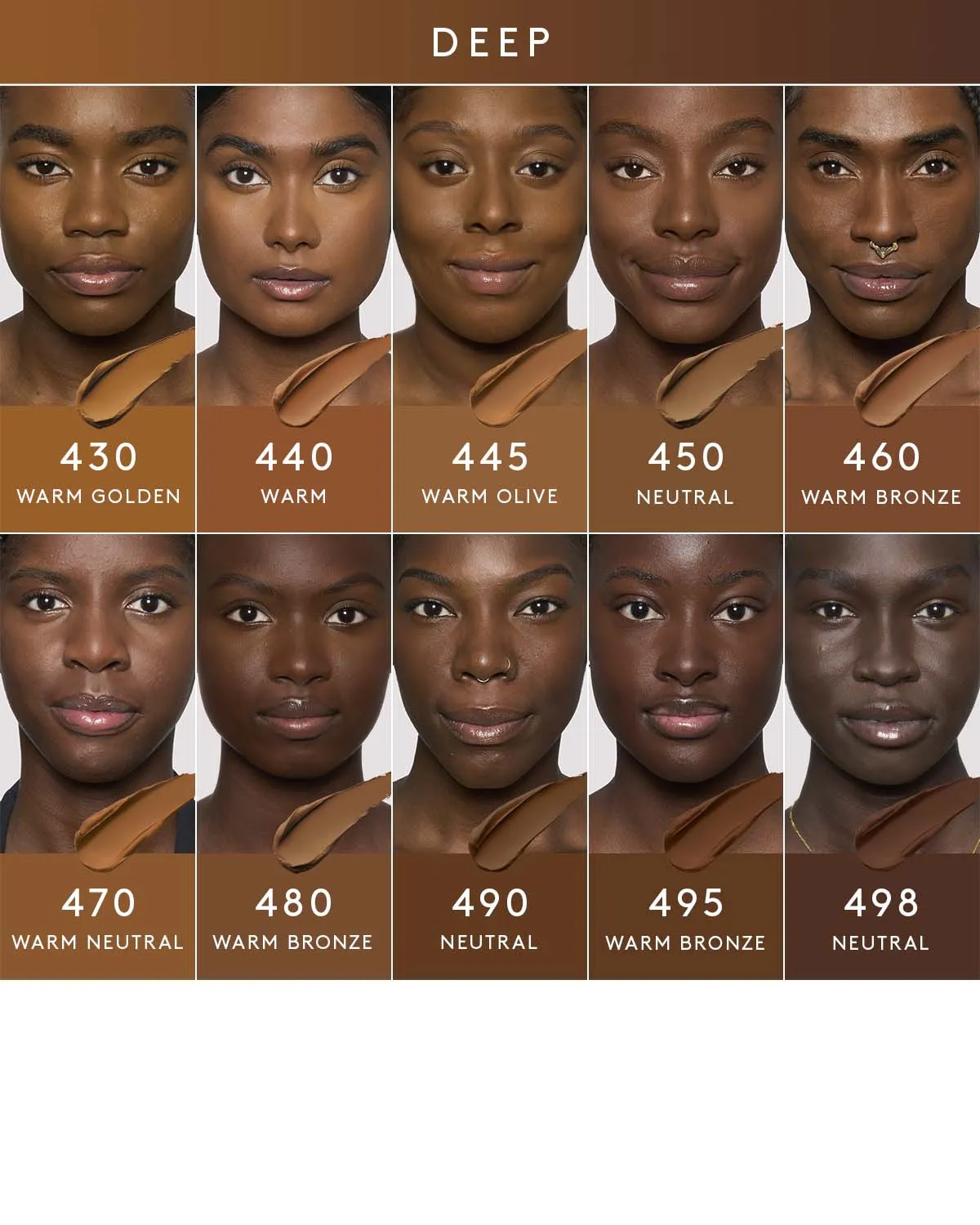 DEEP

430
WARM GOLDEN

440
WARM

445
WARM OLIVE

450
NEUTRAL

460
WARM BRONZE

470
WARM NEUTRAL

480
WARM BRONZE

490
NEUTRAL

495
WARM BRONZE

498
NEUTRAL