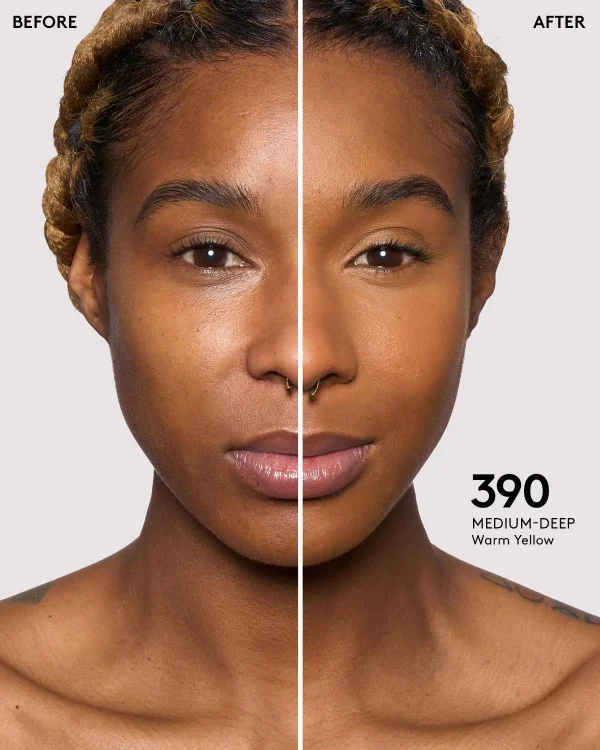 BEFORE

AFTER

390
MEDIUM-DEEP
Warm Yellow