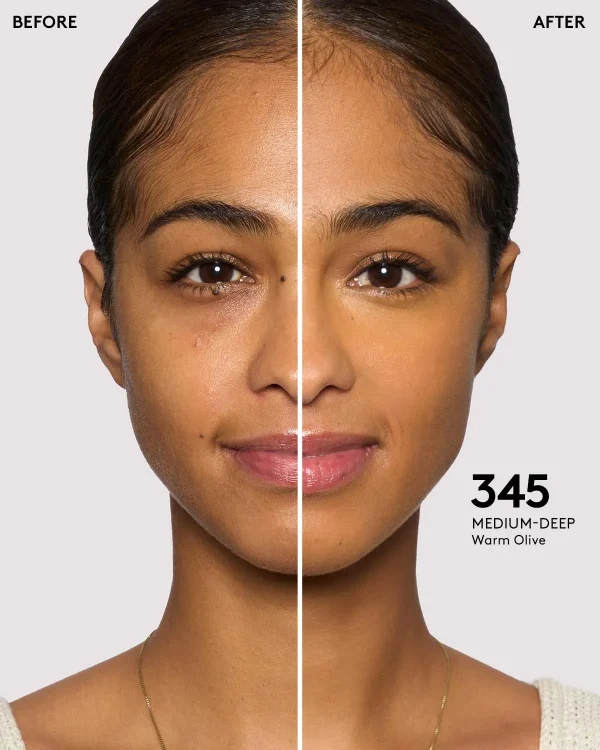 BEFORE

AFTER

345
MEDIUM-DEEP
Warm Olive