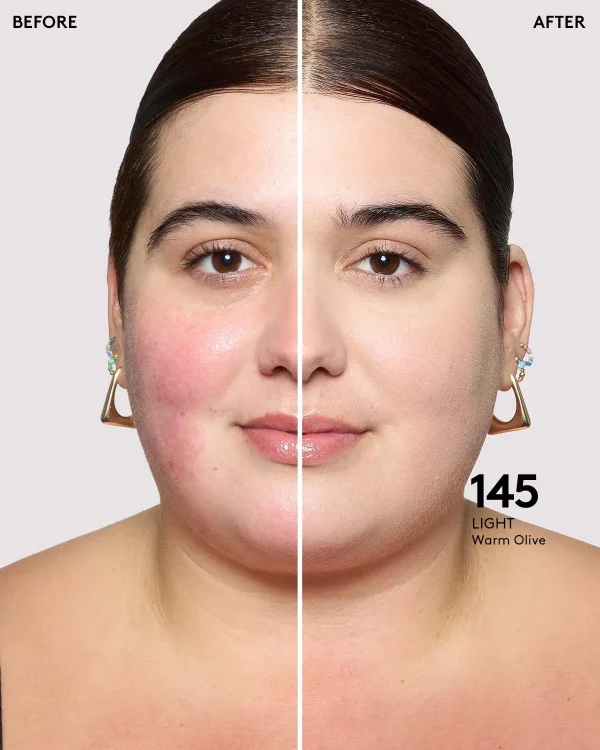 BEFORE

AFTER

145
LIGHT
Warm Olive