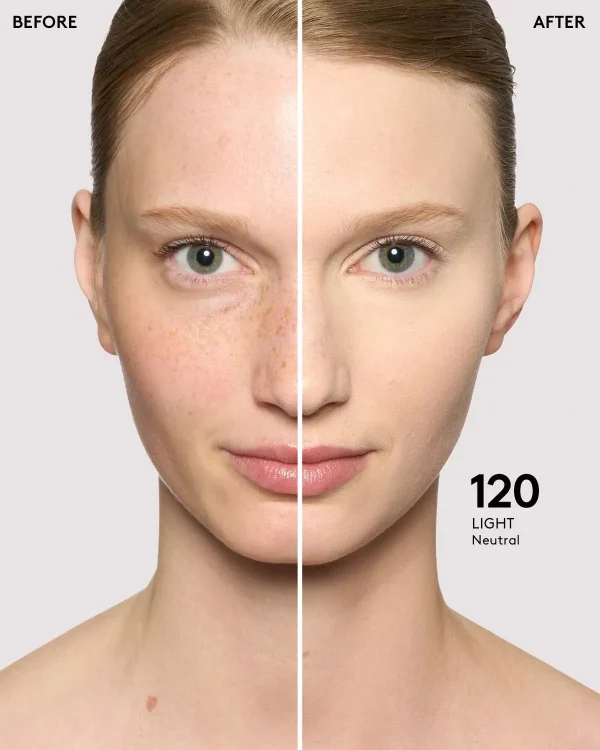 BEFORE

AFTER

120
LIGHT
Neutral