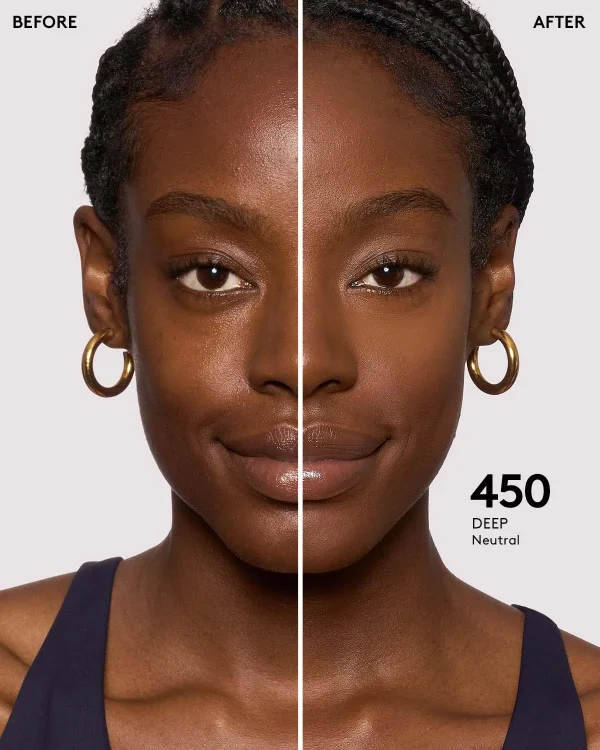 BEFORE

AFTER

450
DEEP
Neutral