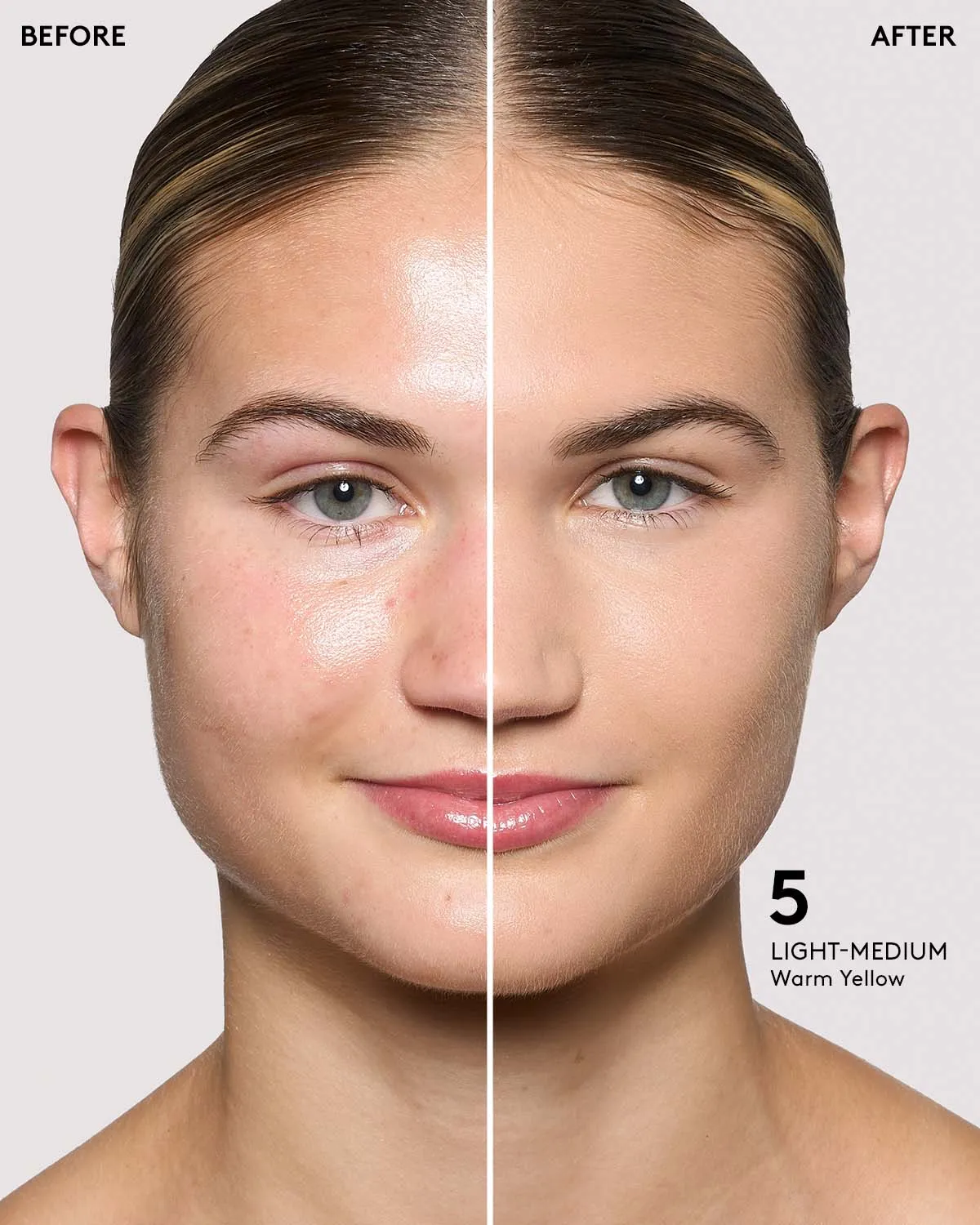 BEFORE

AFTER

5
LIGHT-MEDIUM
Warm Yellow