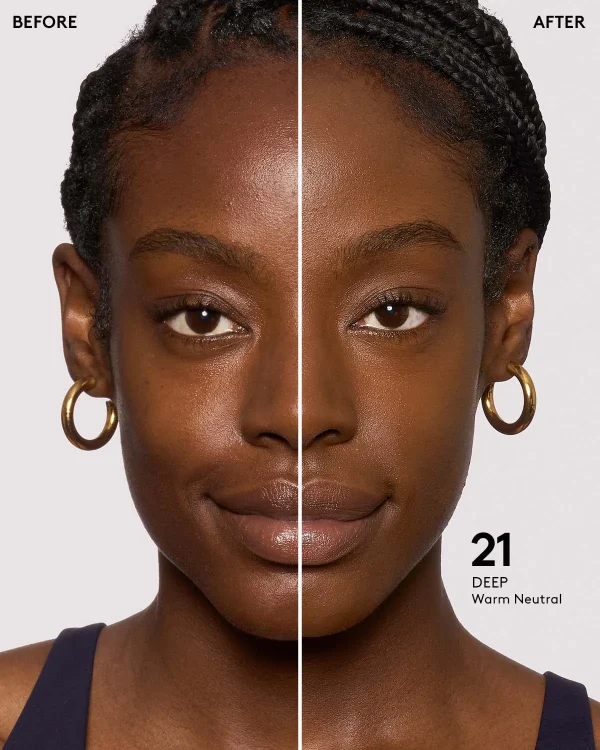 BEFORE

AFTER

21
DEEP
Warm Neutral