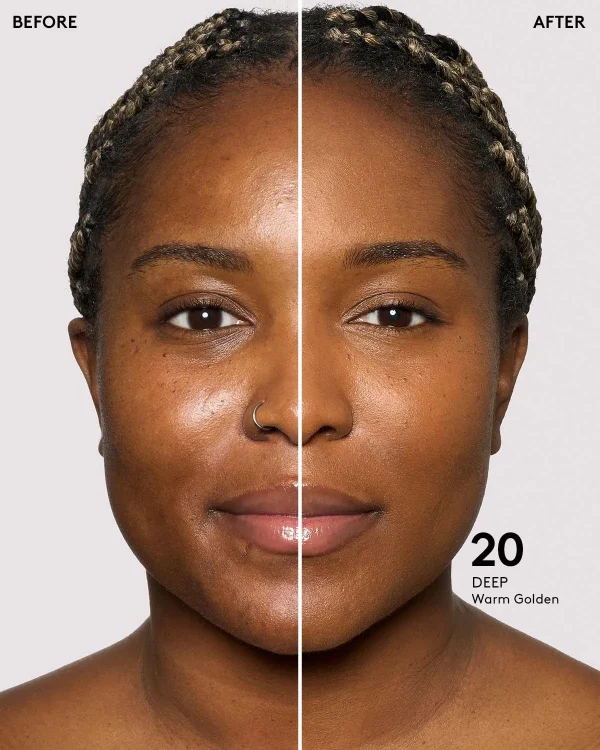 BEFORE

AFTER

20
DEEP
Warm Golden