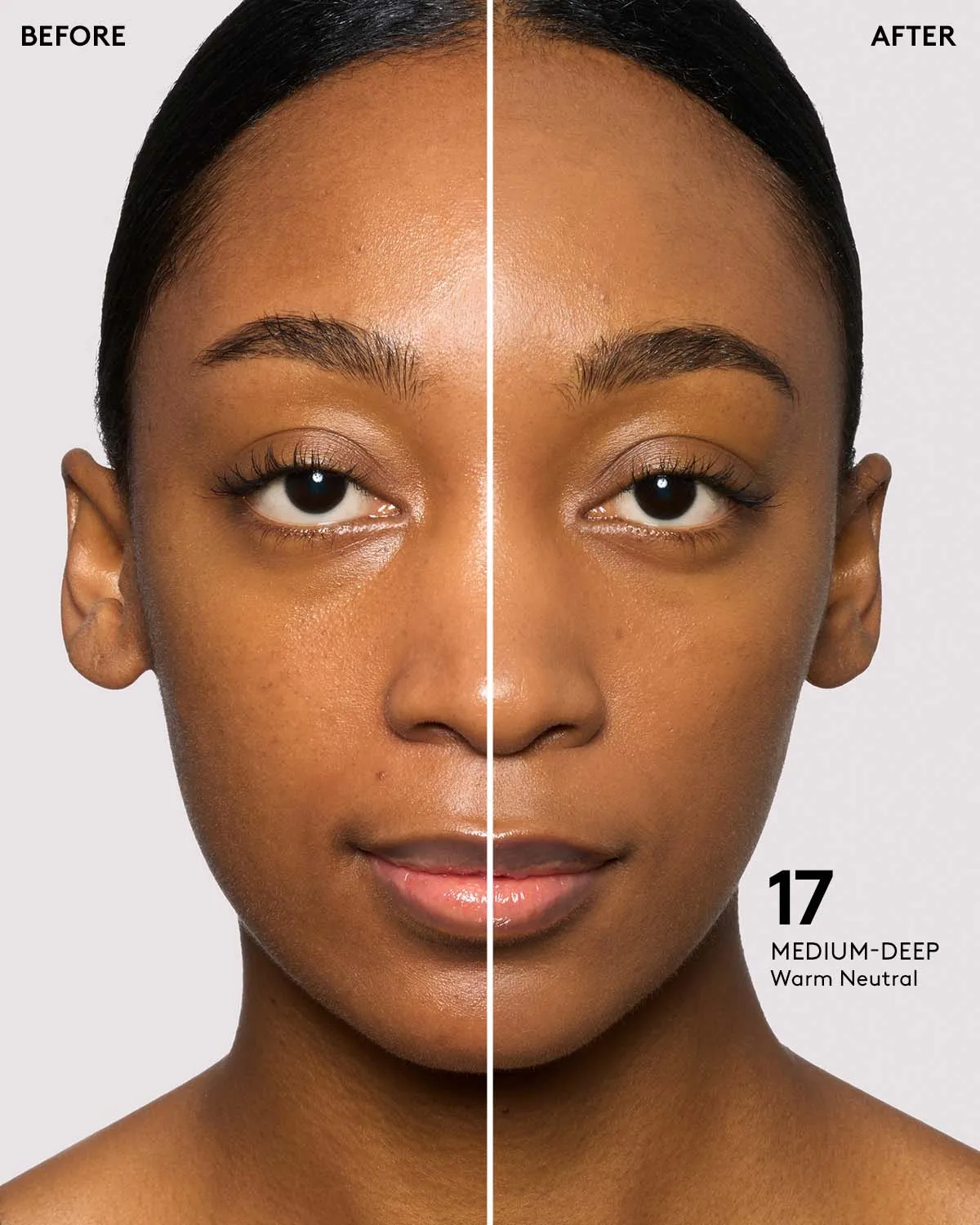 BEFORE

AFTER

17
MEDIUM-DEEP
Warm Neutral