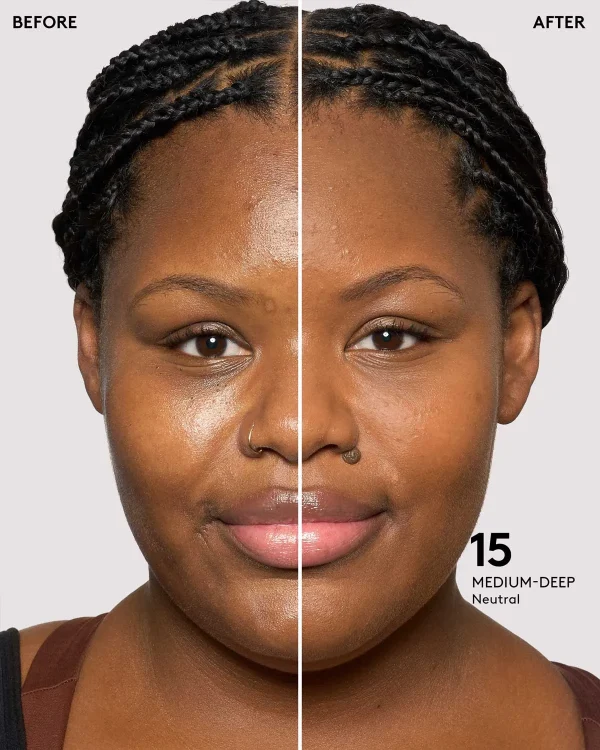 BEFORE

AFTER

15
MEDIUM-DEEP
Neutral