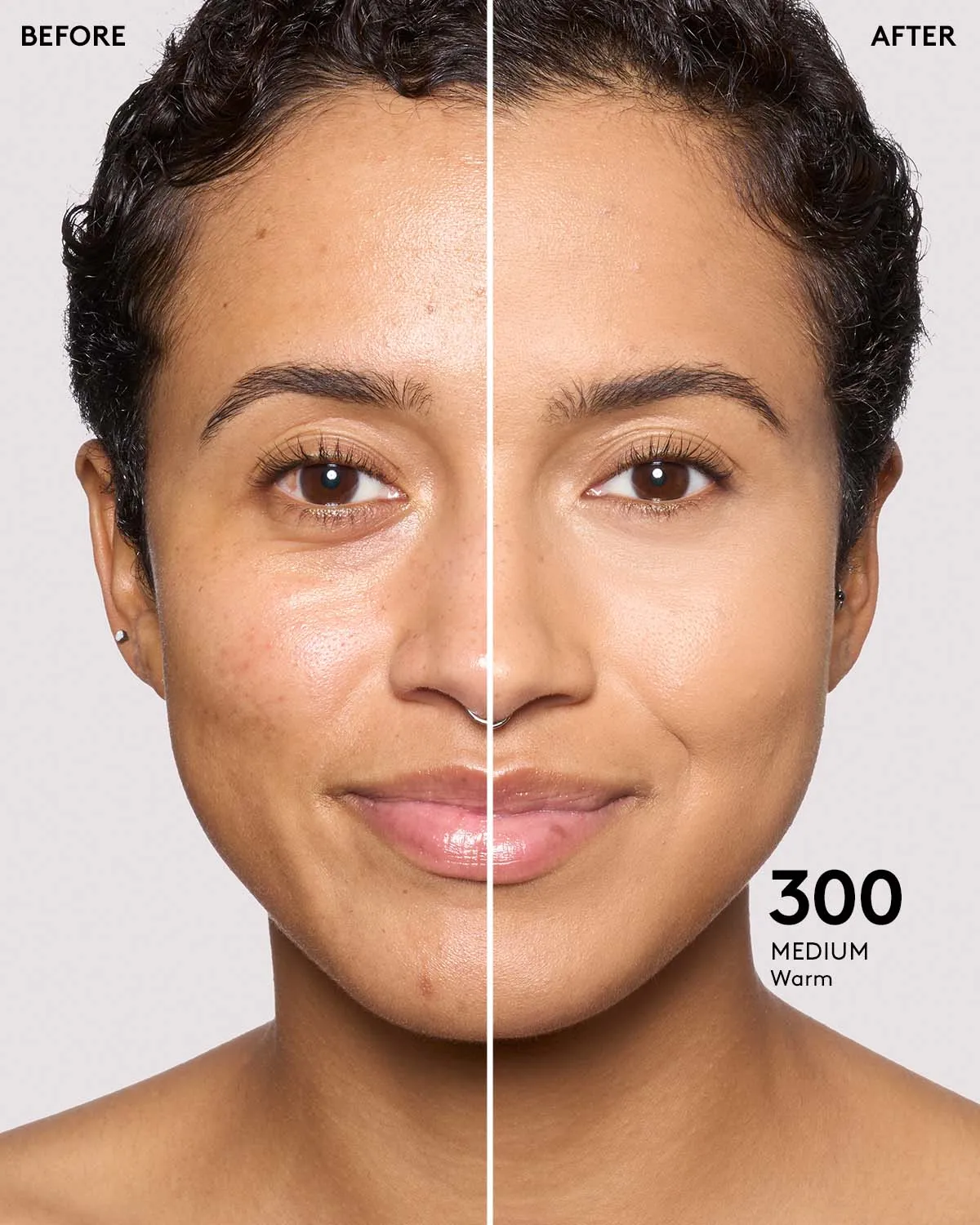 BEFORE

AFTER

300
MEDIUM
Warm